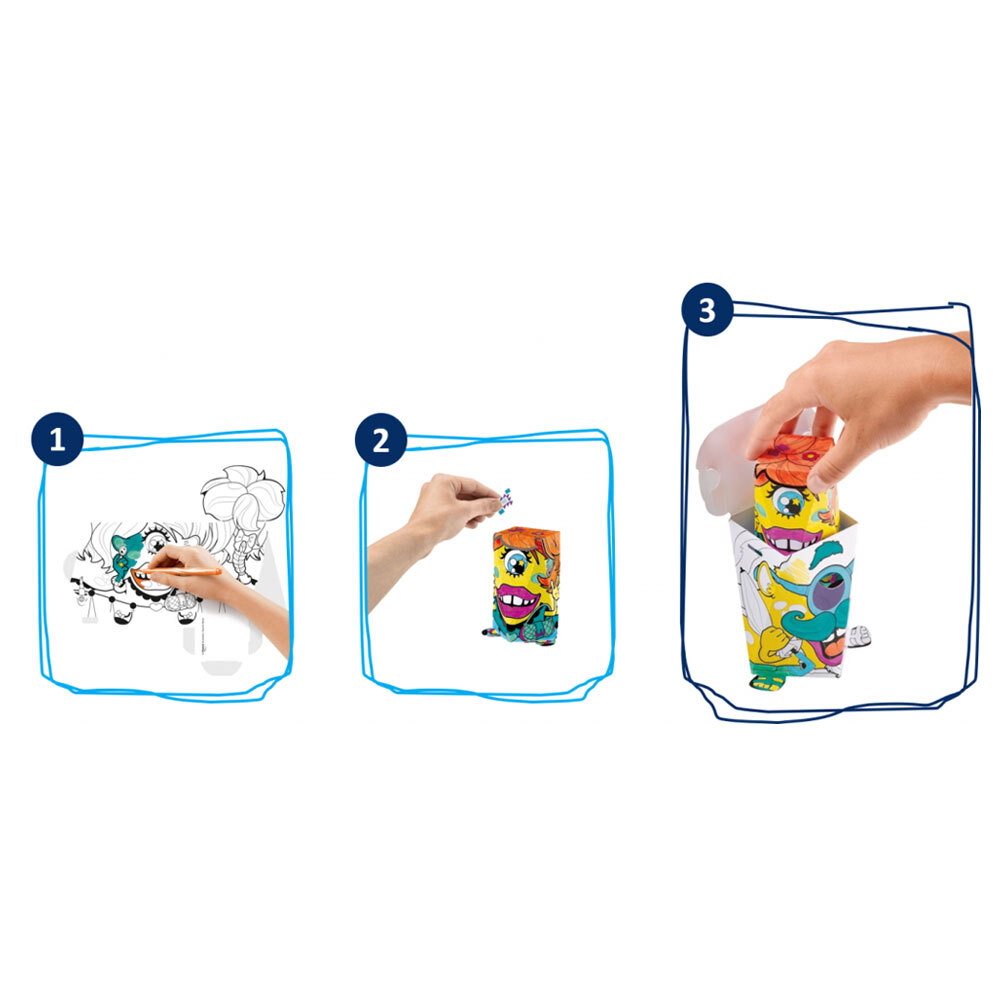 1

2

3